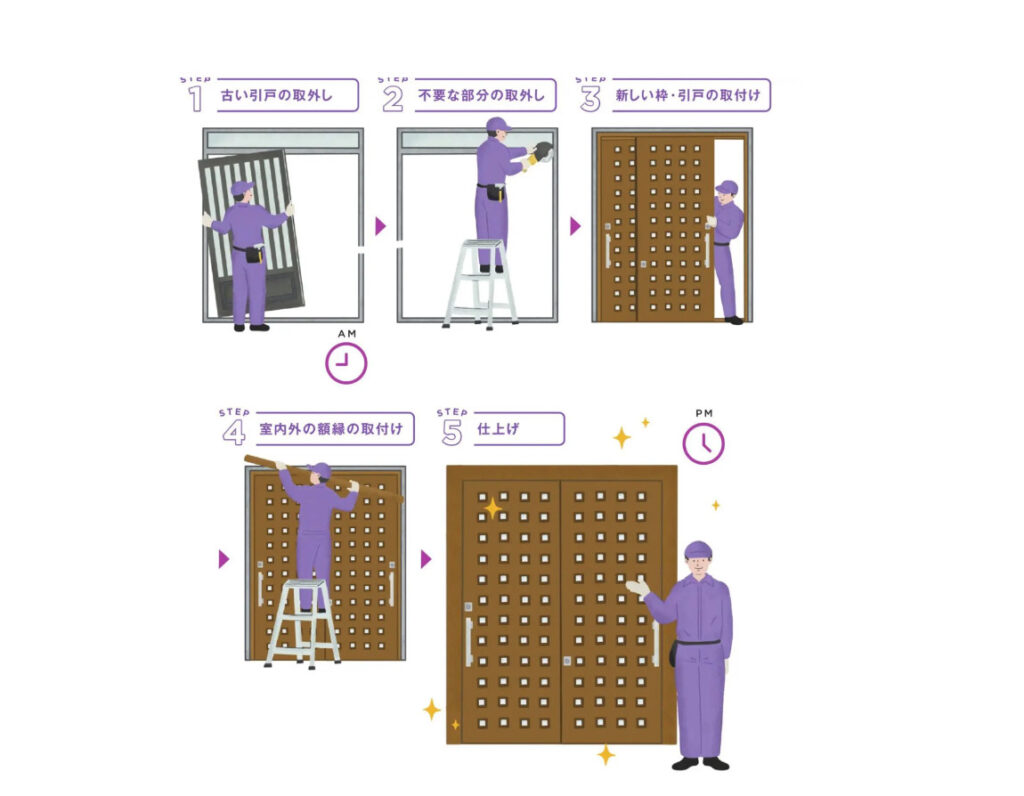 STEP 1 古い引戸の取外し

STEP 2 不要な部分の取外し

STEP 3 新しい枠・引戸の取付け

AM

STEP 4 室内外の額縁の取付け

STEP 5 仕上げ

PM