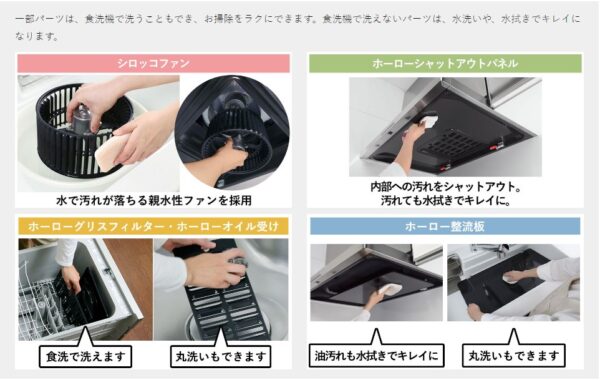 一部パーツは、食洗機で洗うこともでき、お掃除をラクにできます。食洗機で洗えないパーツは、水洗いや、水拭きでキレイになります。

シロッコファン

水で汚れが落ちる親水性ファンを採用

ホーローシャットアウトパネル

内部への汚れをシャットアウト。
汚れても水拭きでキレイに。

ホーローグリスフィルター・ホーローオイル受け

食洗で洗えます

丸洗いもできます

ホーロー整流板

油汚れも水拭きでキレイに

丸洗いもできます