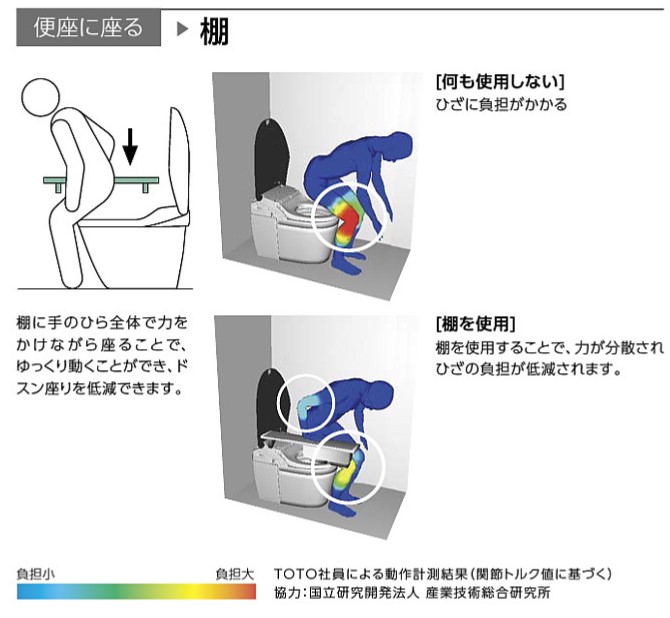 便座に座る ▶ 棚

[何も使用しない]
ひざに負担がかかる

棚に手のひら全体で力をかけながら座ることで、ゆっくり動くことができ、ドスン座りを低減できます。

[棚を使用]
棚を使用することで、力が分散されひざの負担が低減されます。

負担小 負担大

TOTO社員による動作計測結果（関節トルク値に基づく）
協力：国立研究開発法人 産業技術総合研究所